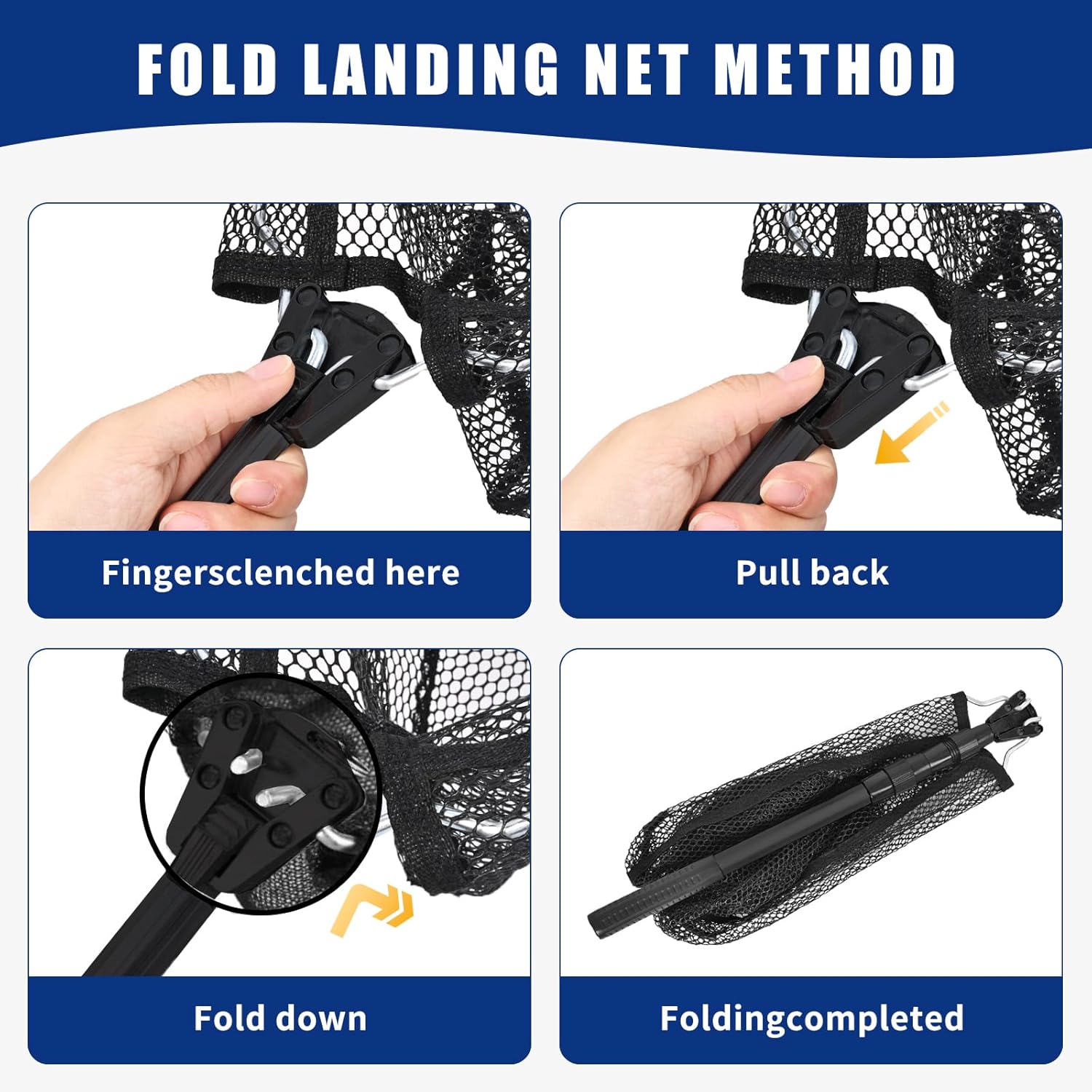 FOLD LANDING NET METHOD

Fingersclenched here

Pull back

Fold down

Foldingcompleted